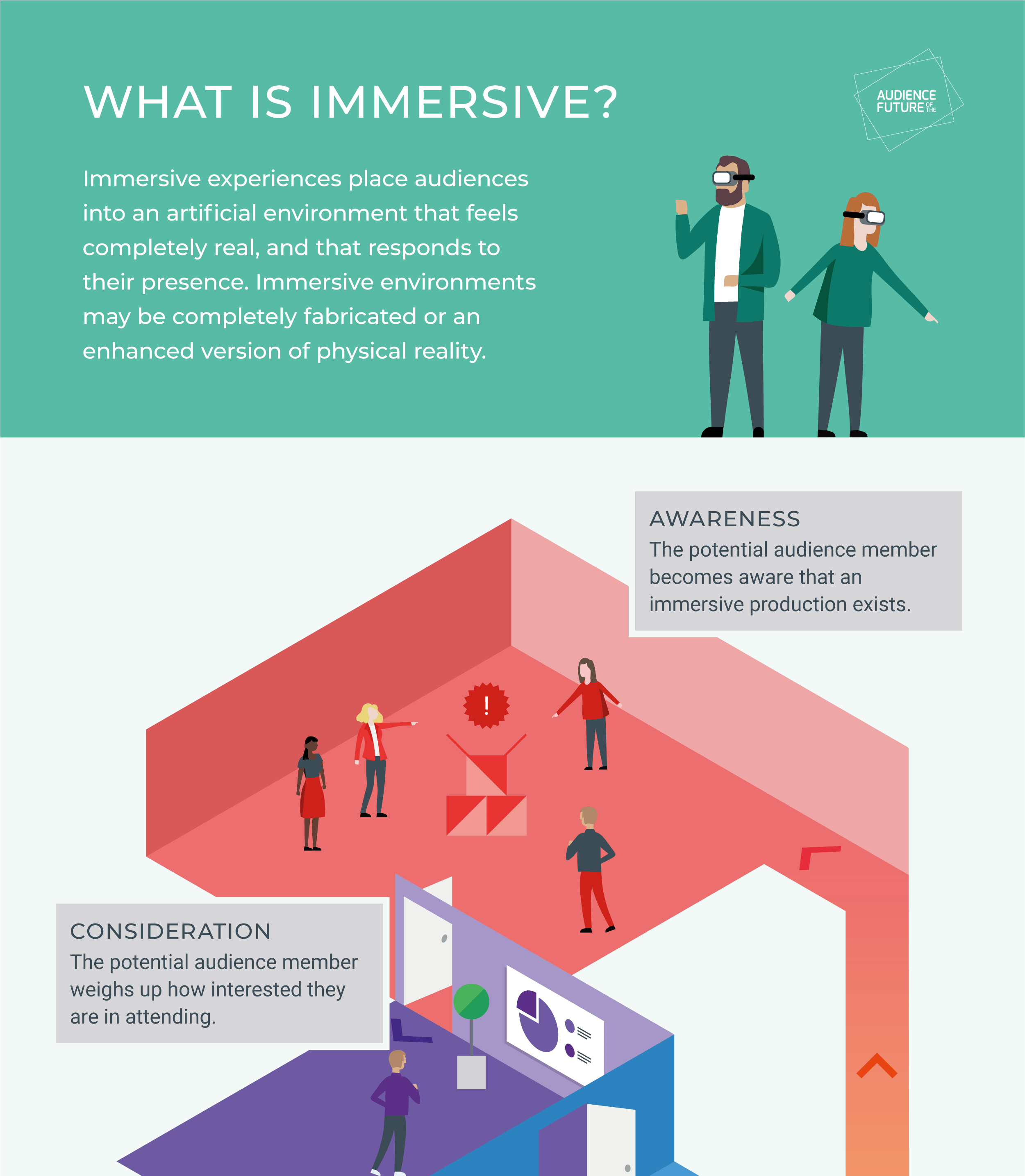 WHAT IS IMMERSIVE?

AUDIENCE OF THE FUTURE

Immersive experiences place audiences into an artificial environment that feels completely real, and that responds to their presence. Immersive environments may be completely fabricated or an enhanced version of physical reality.

AWARENESS
The potential audience member becomes aware that an immersive production exists.

!

CONSIDERATION
The potential audience member weighs up how interested they are in attending.